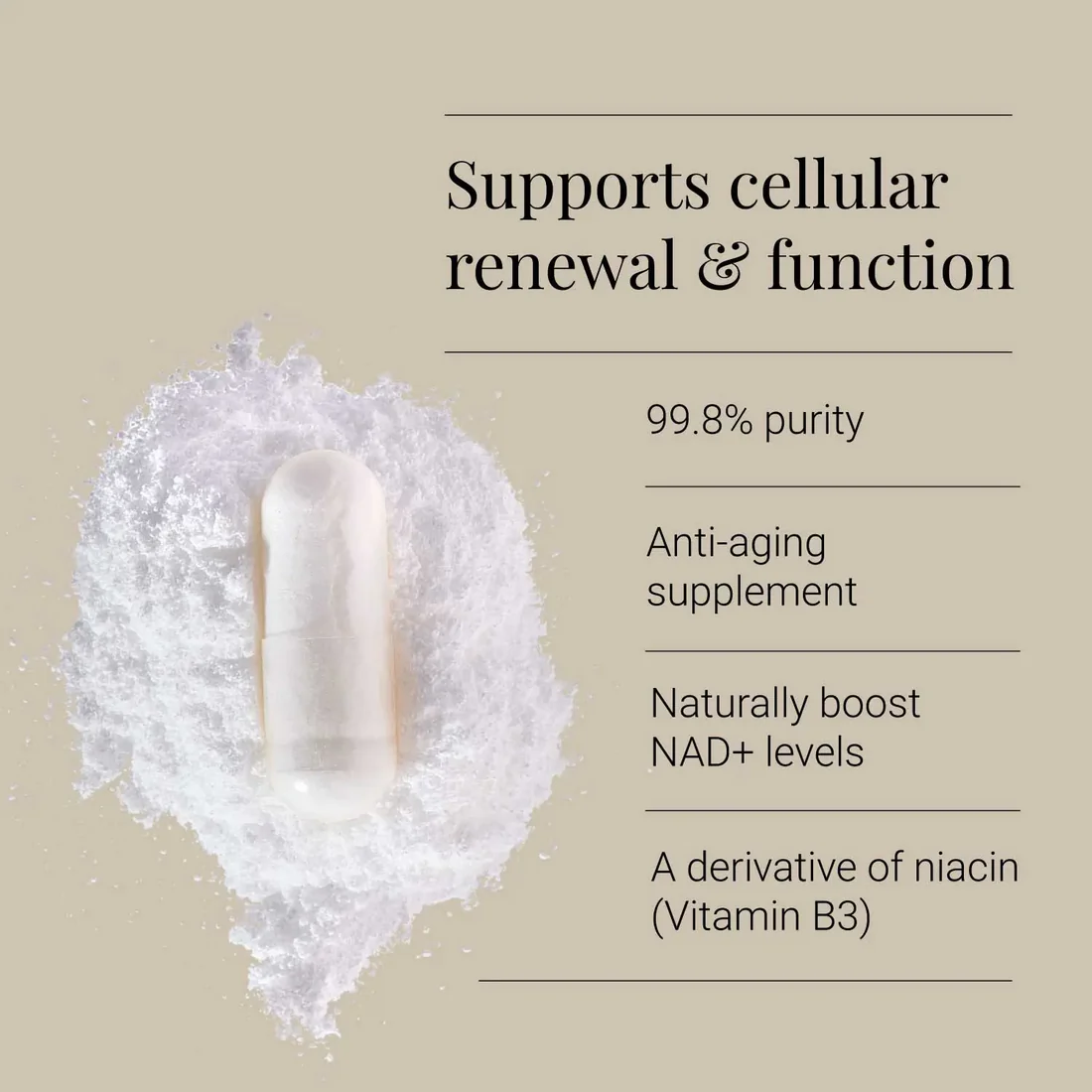 Supports cellular renewal & function

99.8% purity

Anti-aging supplement

Naturally boost NAD+ levels

A derivative of niacin (Vitamin B3)