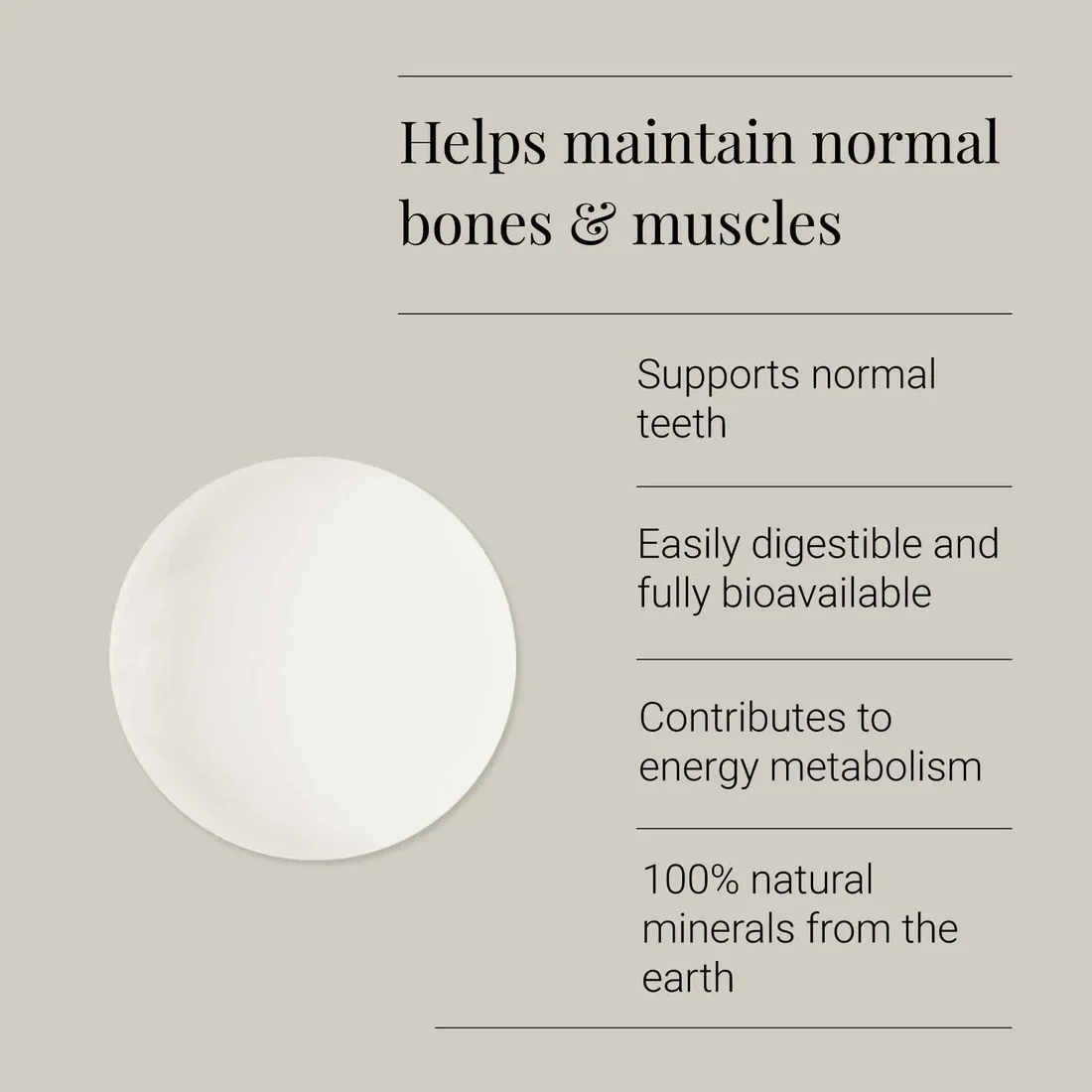 Helps maintain normal bones & muscles

Supports normal teeth

Easily digestible and fully bioavailable

Contributes to energy metabolism

100% natural minerals from the earth